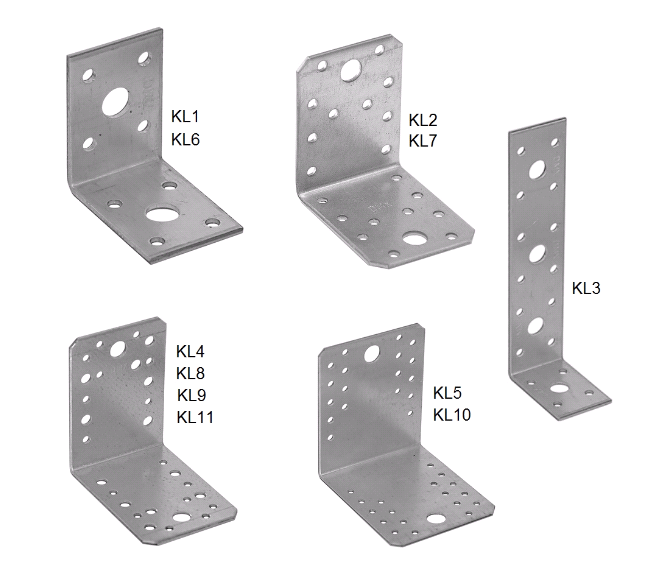 KL1
KL6

KL2
KL7

KL3

KL4
KL8
KL9
KL11

KL5
KL10